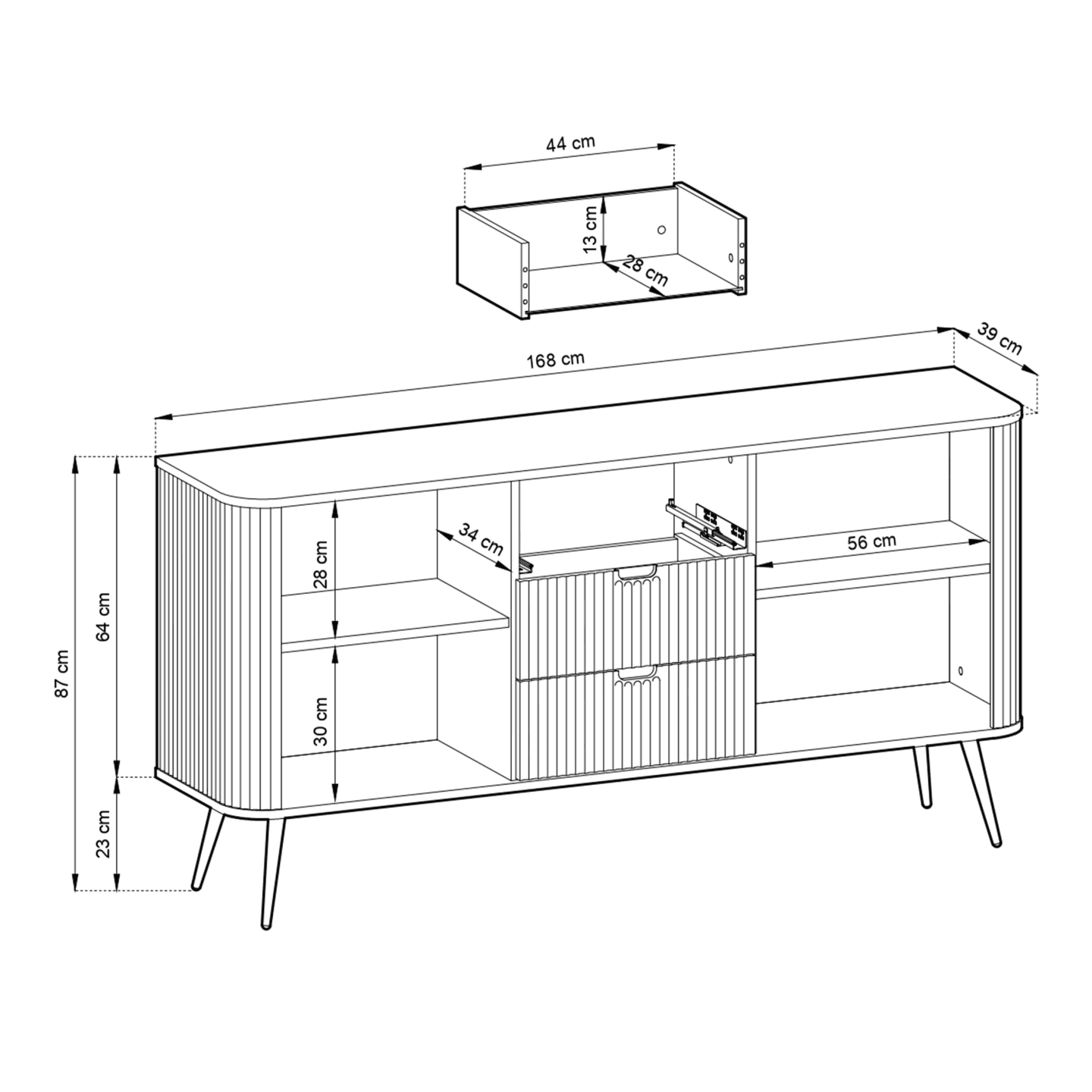 44 cm
13 cm
28 cm
168 cm
39 cm
87 cm
64 cm
28 cm
34 cm
56 cm
30 cm
23 cm