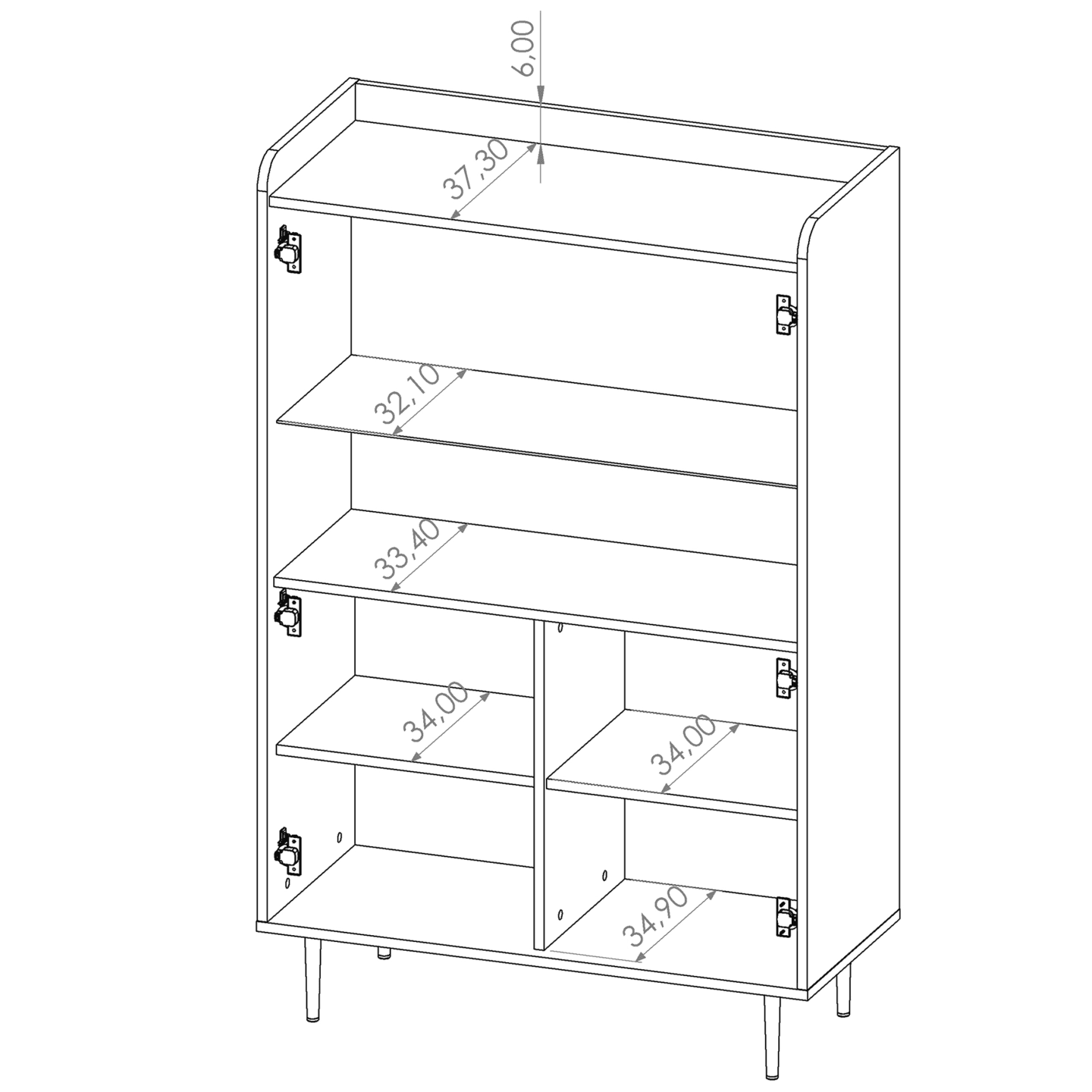 6,00
37,30
32,10
33,40
34,00
34,00
34,90