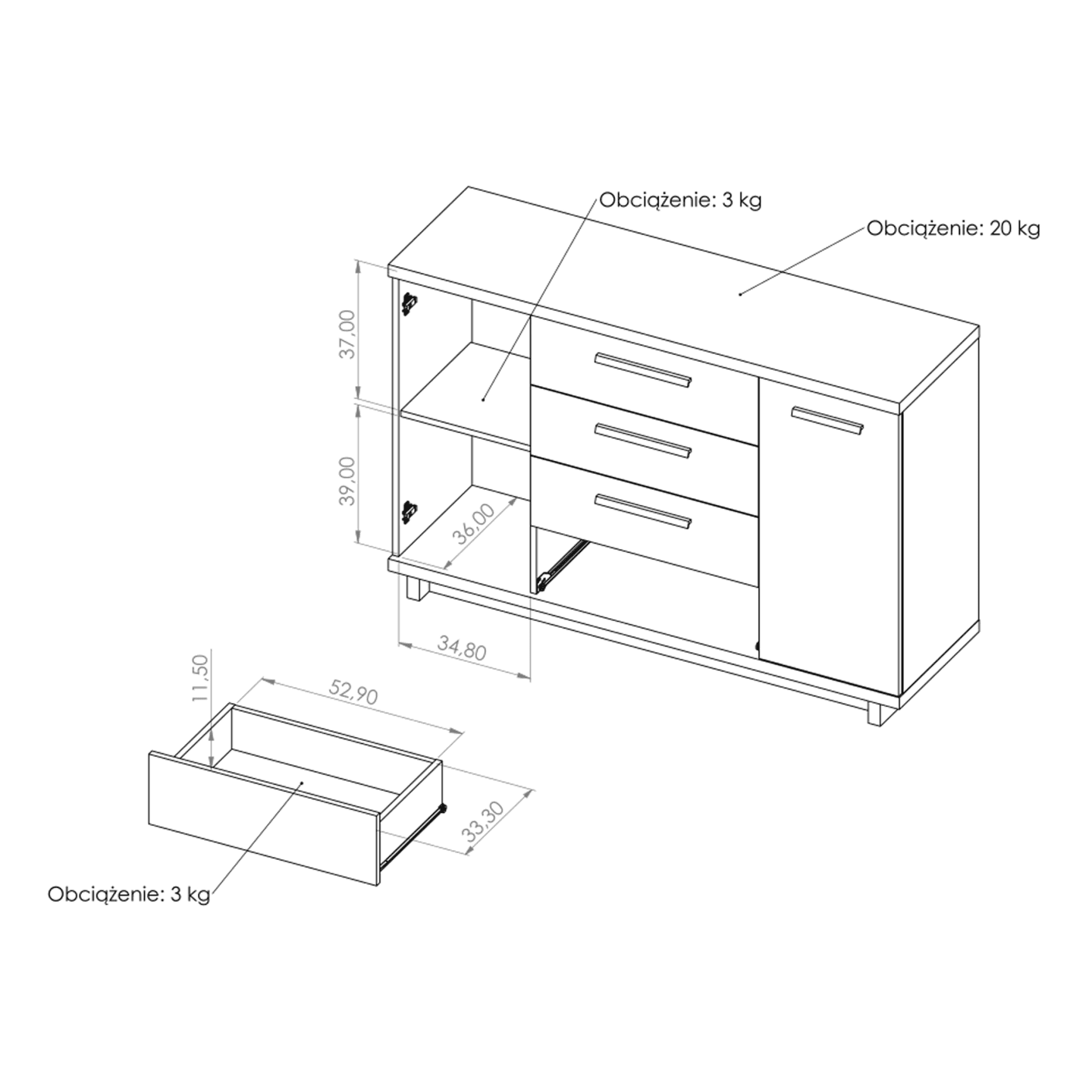 Obciążenie: 3 kg

Obciążenie: 20 kg

37,00

39,00

36,00

34,80

11,50

52,90

33,30

Obciążenie: 3 kg