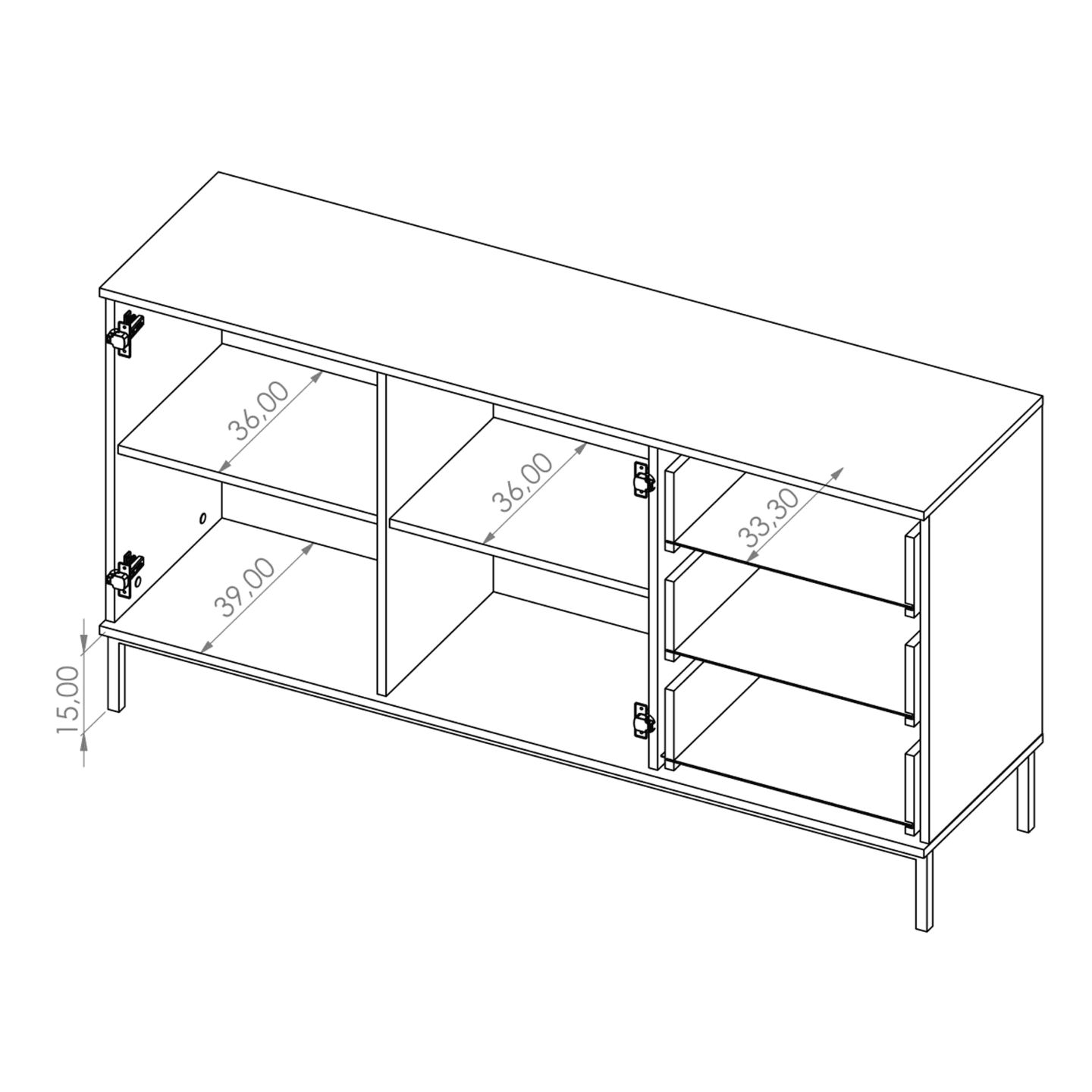 36,00
36,00
33,30
39,00
15,00