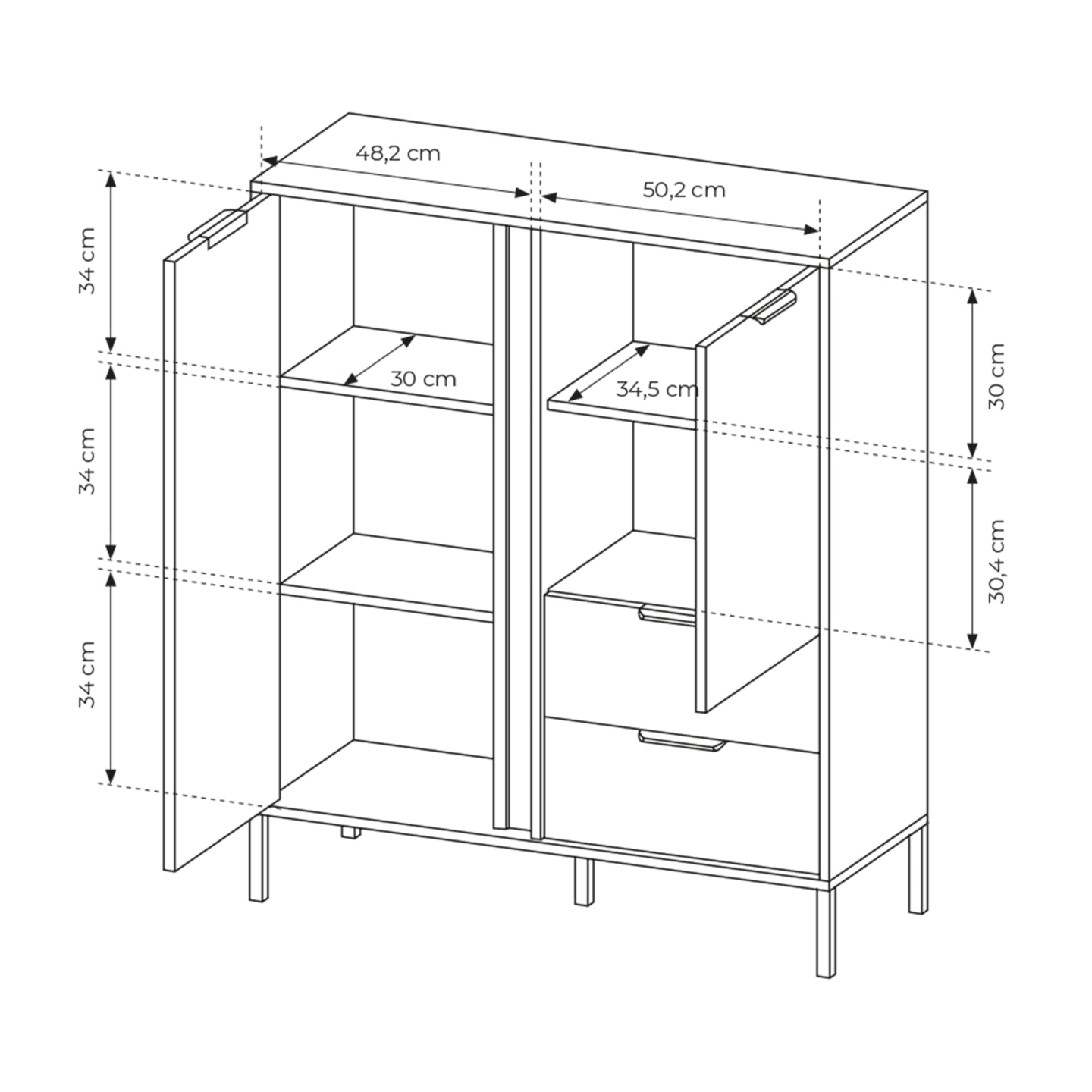 48,2 cm
50,2 cm
34 cm
34 cm
34 cm
30 cm
34,5 cm
30 cm
30,4 cm