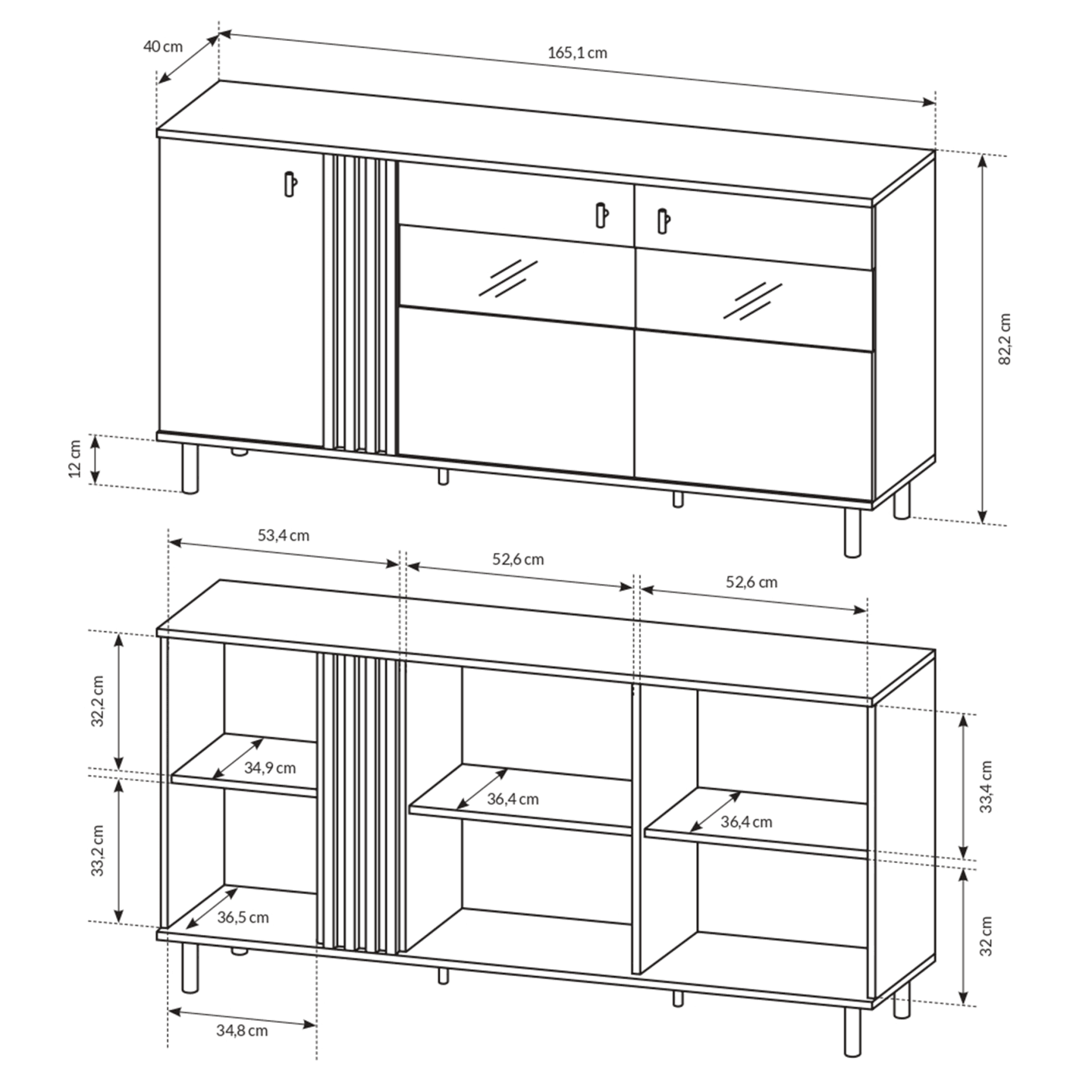 40 cm
165,1 cm
82,2 cm
12 cm
53,4 cm
52,6 cm
52,6 cm
32,2 cm
34,9 cm
36,4 cm
36,4 cm
33,4 cm
33,2 cm
36,5 cm
32 cm
34,8 cm