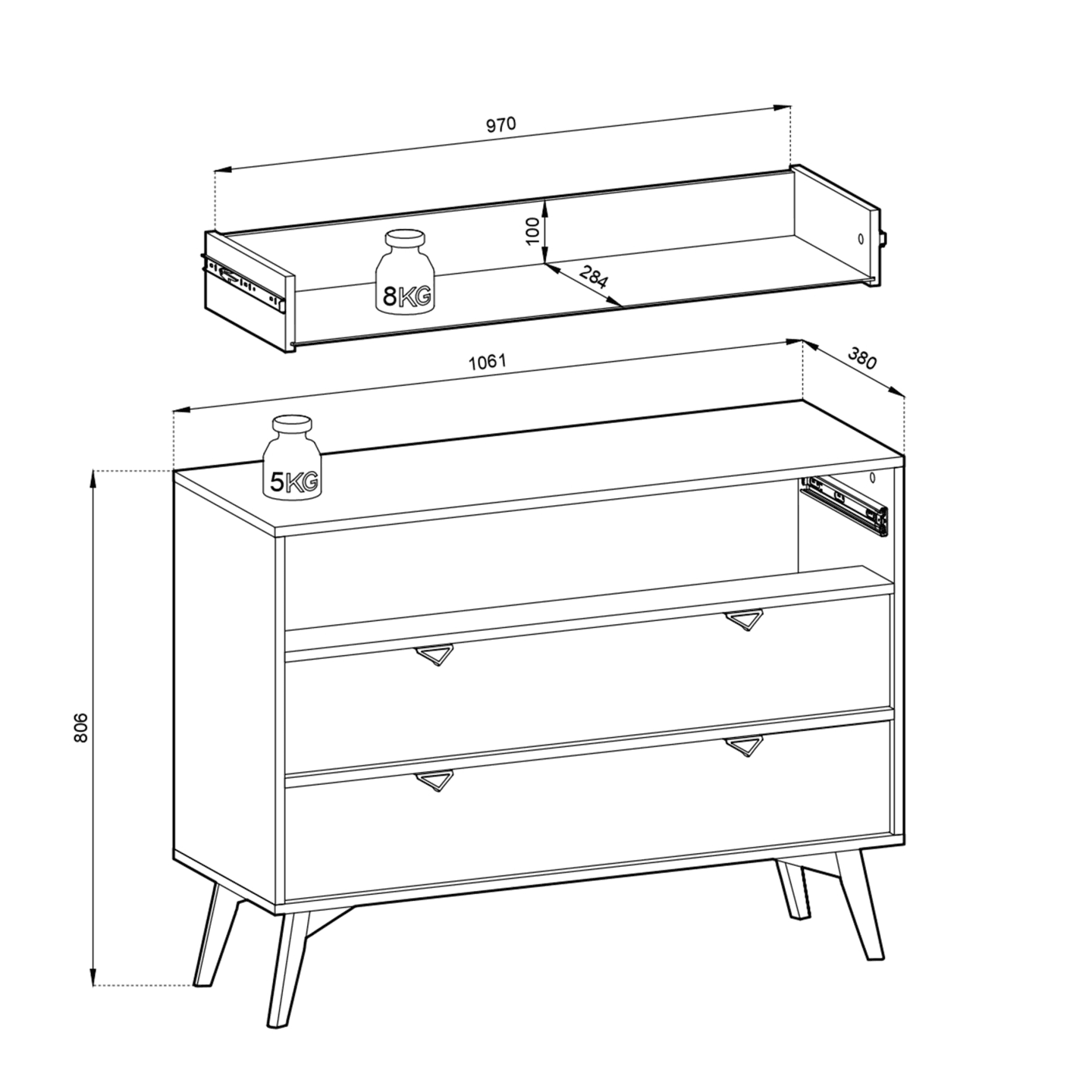 970

100

284

8KG

1061

380

5KG

806